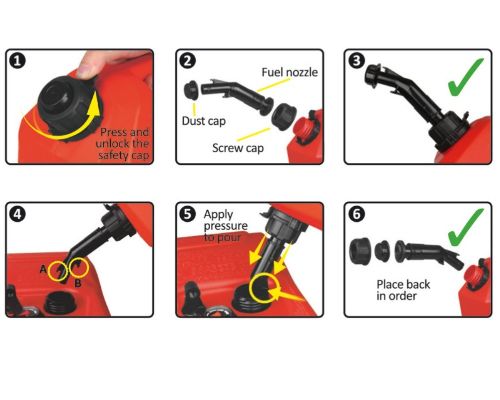 1
Press and unlock the safety cap

2
Fuel nozzle
Dust cap
Screw cap

3

4
A
B

5
Apply pressure to pour

6
Place back in order