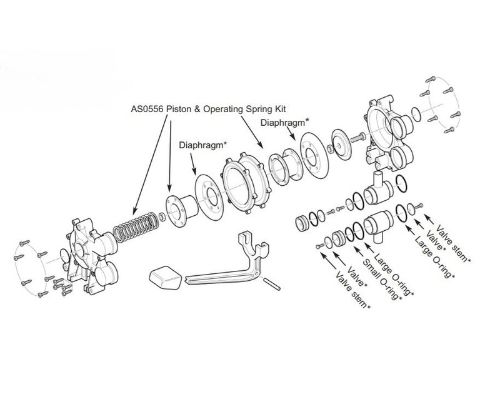 AS0556 Piston & Operating Spring Kit

Diaphragm*

Diaphragm*

Valve stem*

Valve*

Large O-ring*

Large O-ring*

Small O-ring*

Valve*

Valve stem*